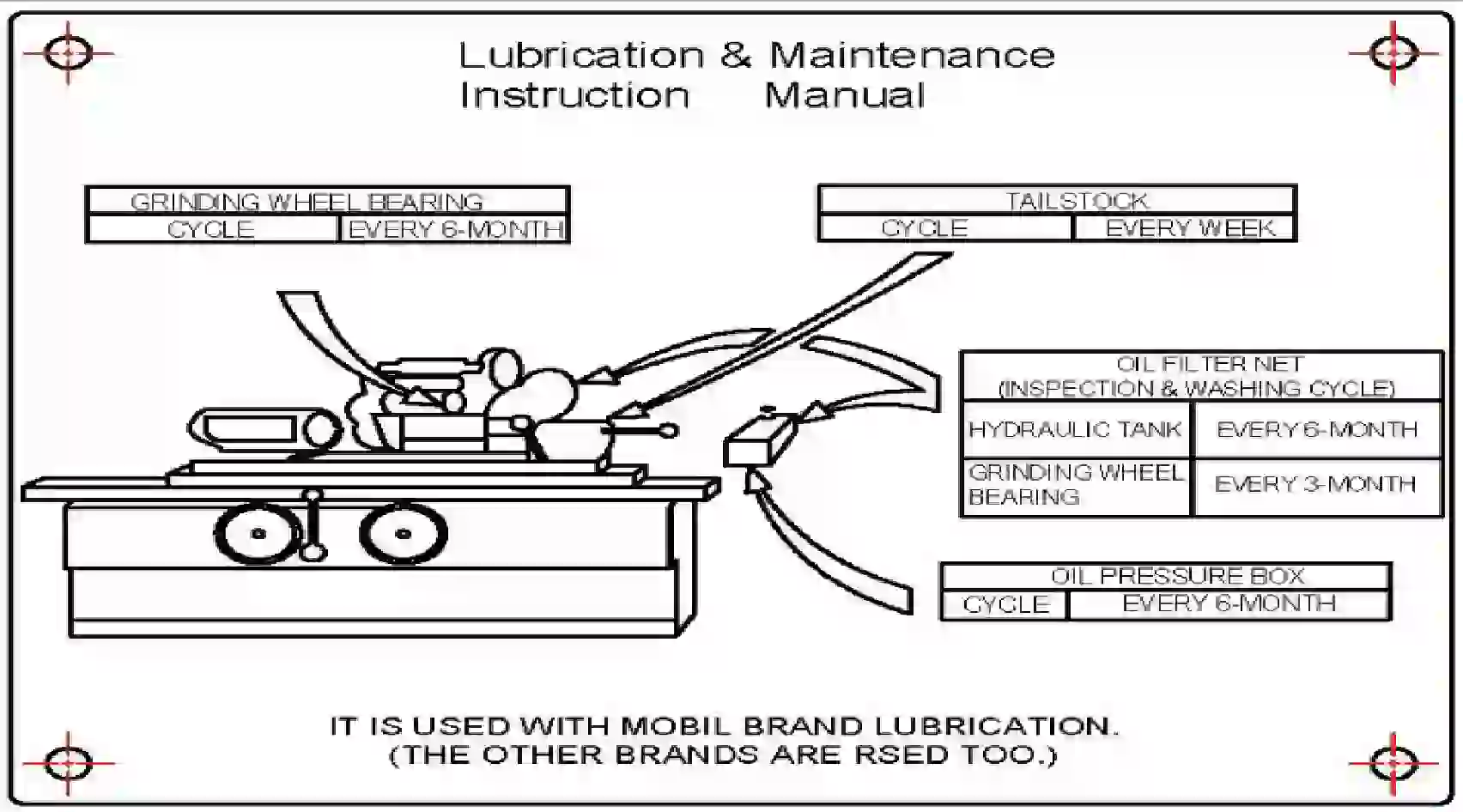 Lubrication & Maintenance
Instruction Manual

| GRINDING WHEEL BEARING | |
|---|---|
| CYCLE | EVERY 6-MONTH |

| TAILSTOCK | |
|---|---|
| CYCLE | EVERY WEEK |

| OIL FILTER NET (INSPECTION & WASHING CYCLE) | |
|---|---|
| HYDRAULIC TANK | EVERY 6-MONTH |
| GRINDING WHEEL BEARING | EVERY 3-MONTH |

| OIL PRESSURE BOX | |
|---|---|
| CYCLE | EVERY 6-MONTH |

IT IS USED WITH MOBIL BRAND LUBRICATION.
(THE OTHER BRANDS ARE RSED TOO.)